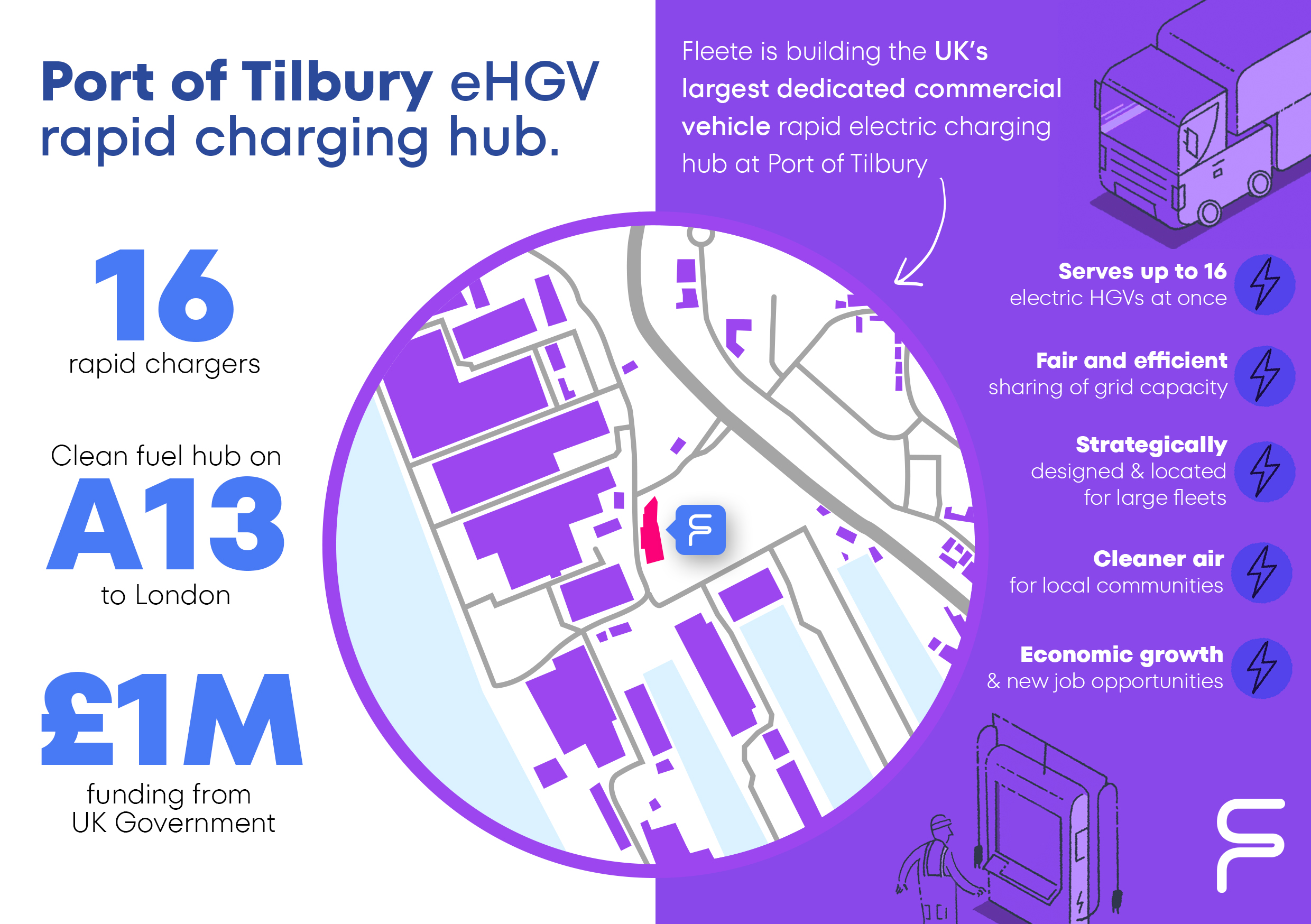 Port of Tilbury eHGV rapid charging hub.

16
rapid chargers

Clean fuel hub on
A13
to London

£1M
funding from UK Government

Fleete is building the UK's largest dedicated commercial vehicle rapid electric charging hub at Port of Tilbury

Serves up to 16
electric HGVs at once

Fair and efficient
sharing of grid capacity

Strategically
designed & located for large fleets

Cleaner air
for local communities

Economic growth
& new job opportunities